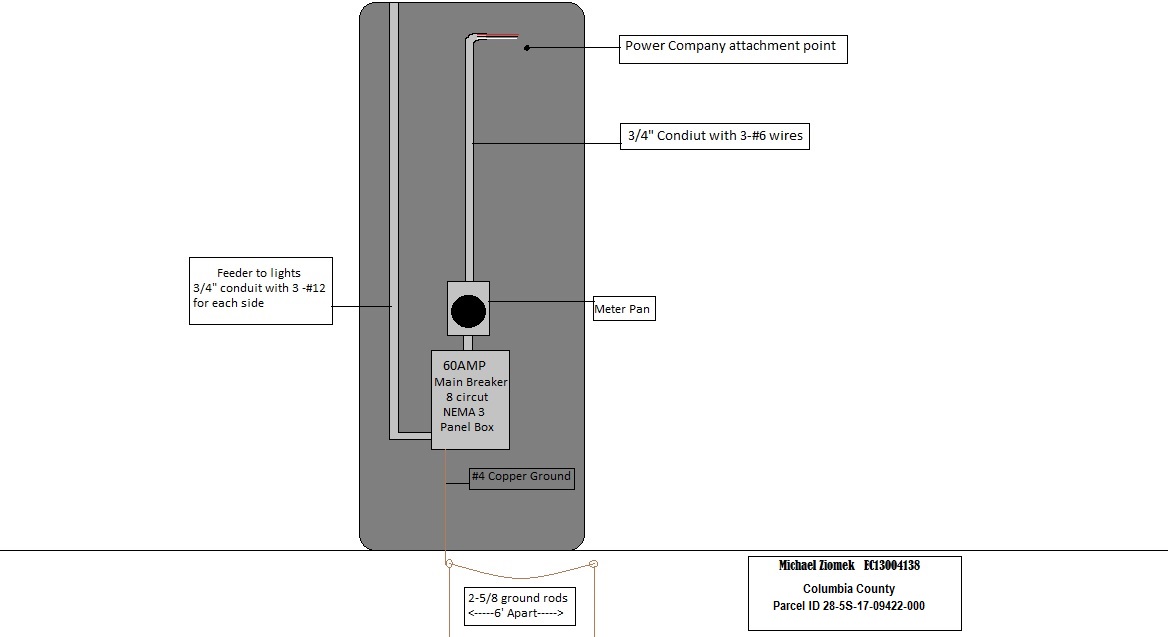 Power Company attachment point

3/4" Condiut with 3-#6 wires

Feeder to lights
3/4" conduit with 3 -#12 for each side

Meter Pan

60AMP
Main Breaker
8 circut
NEMA 3
Panel Box

#4 Copper Ground

2-5/8 ground rods
<-----6' Apart----->

Michael Ziomek EC13004138
Columbia County
Parcel ID 28-5S-17-09422-000